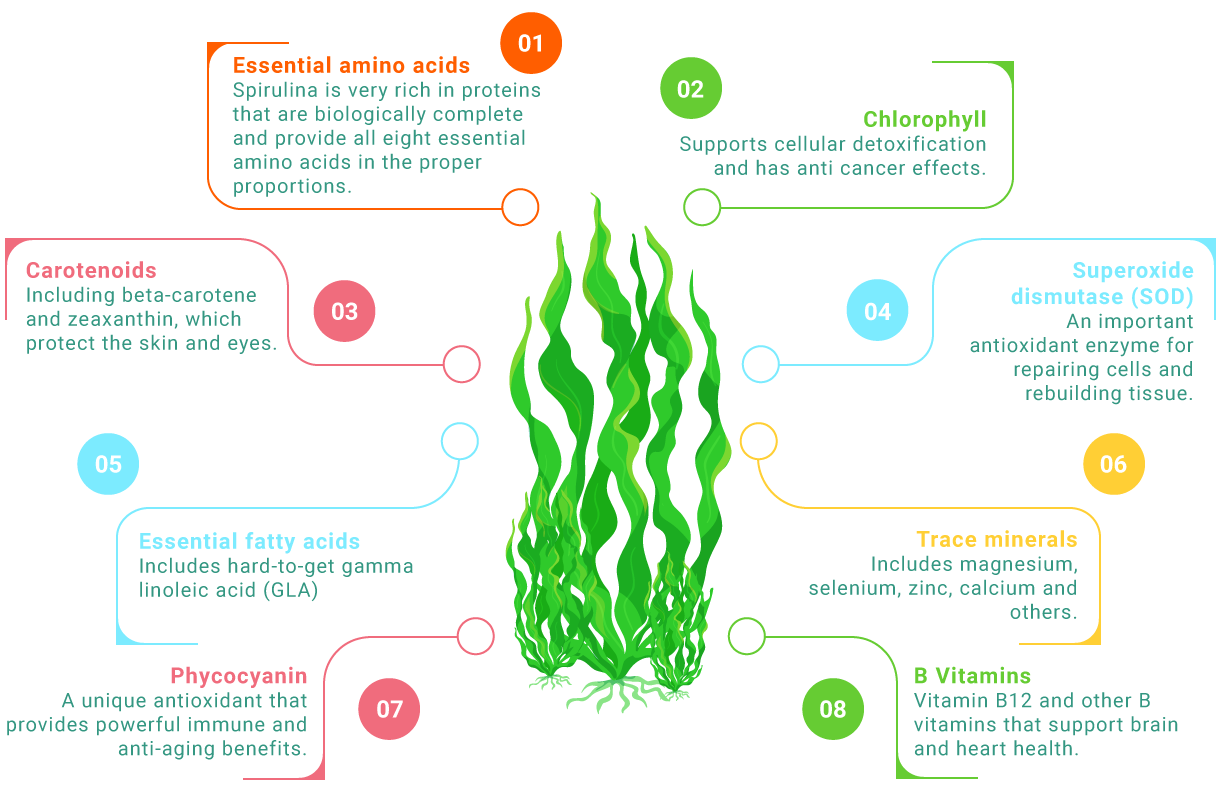 01
Essential amino acids
Spirulina is very rich in proteins that are biologically complete and provide all eight essential amino acids in the proper proportions.

02
Chlorophyll
Supports cellular detoxification and has anti cancer effects.

03
Carotenoids
Including beta-carotene and zeaxanthin, which protect the skin and eyes.

04
Superoxide dismutase (SOD)
An important antioxidant enzyme for repairing cells and rebuilding tissue.

05
Essential fatty acids
Includes hard-to-get gamma linoleic acid (GLA)

06
Trace minerals
Includes magnesium, selenium, zinc, calcium and others.

07
Phycocyanin
A unique antioxidant that provides powerful immune and anti-aging benefits.

08
B Vitamins
Vitamin B12 and other B vitamins that support brain and heart health.